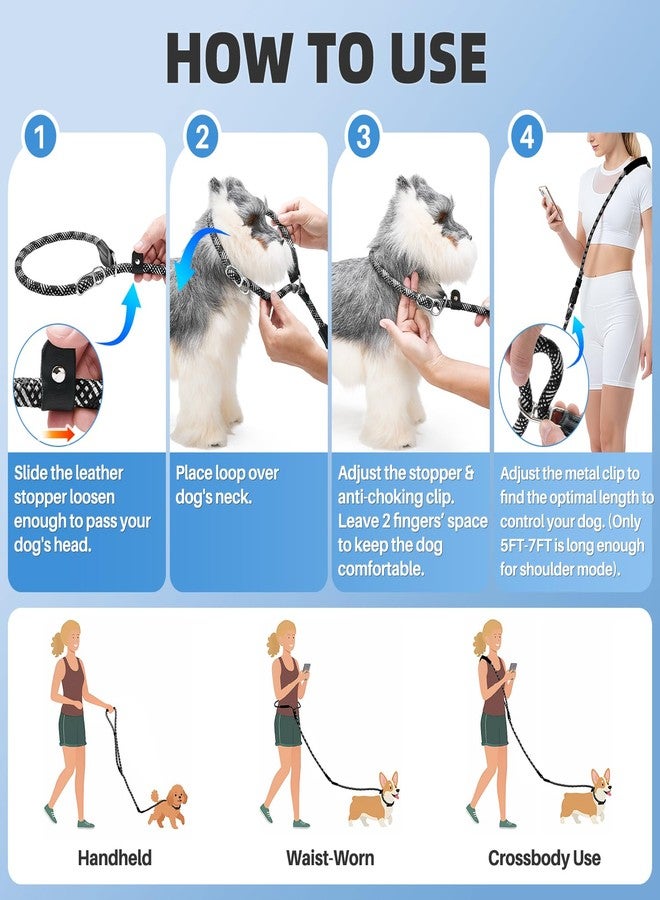 HOW TO USE

1

Slide the leather stopper loosen enough to pass your dog's head.

2

Place loop over dog's neck.

3

Adjust the stopper & anti-choking clip. Leave 2 fingers' space to keep the dog comfortable.

4

Adjust the metal clip to find the optimal length to control your dog. (Only 5FT-7FT is long enough for shoulder mode).

Handheld

Waist-Worn

Crossbody Use